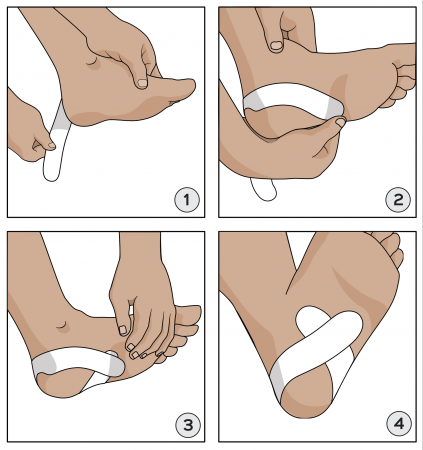 1

2

3

4